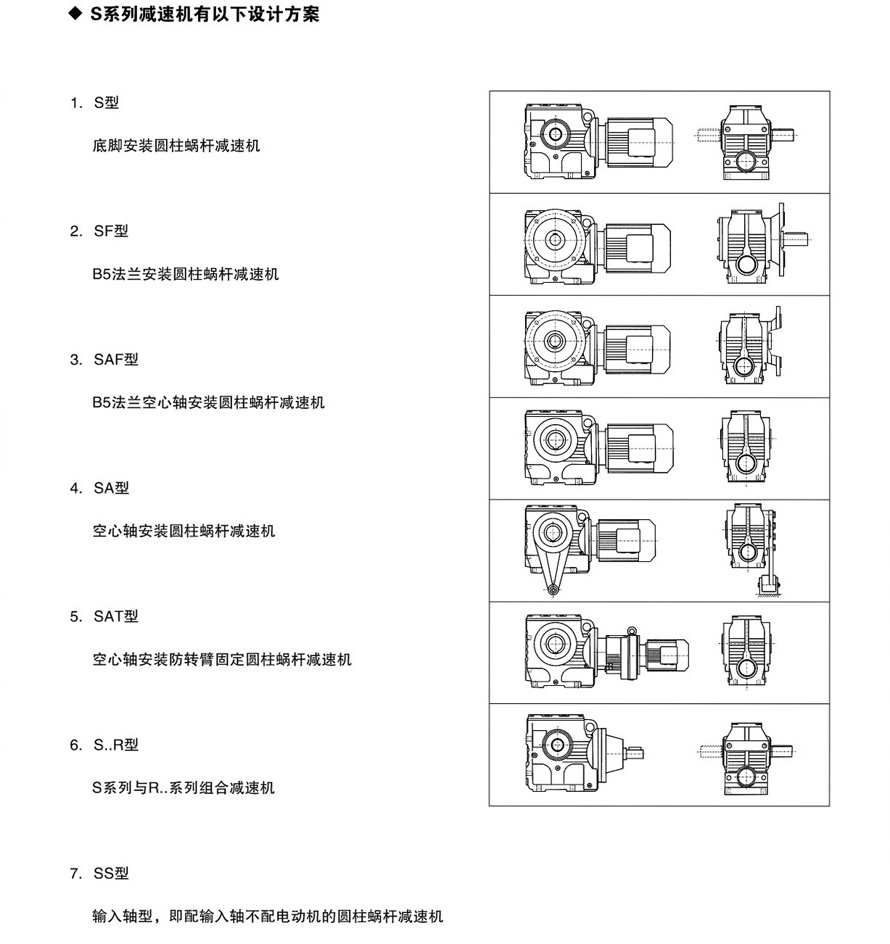 ◆ S系列减速机有以下设计方案

1. S型

底脚安装圆柱蜗杆减速机

2. SF型

B5法兰安装圆柱蜗杆减速机

3. SAF型

B5法兰空心轴安装圆柱蜗杆减速机

4. SA型

空心轴安装圆柱蜗杆减速机

5. SAT型

空心轴安装防转臂固定圆柱蜗杆减速机

6. S..R型

S系列与R..系列组合减速机

7. SS型

输入轴型，即配输入轴不配电动机的圆柱蜗杆减速机